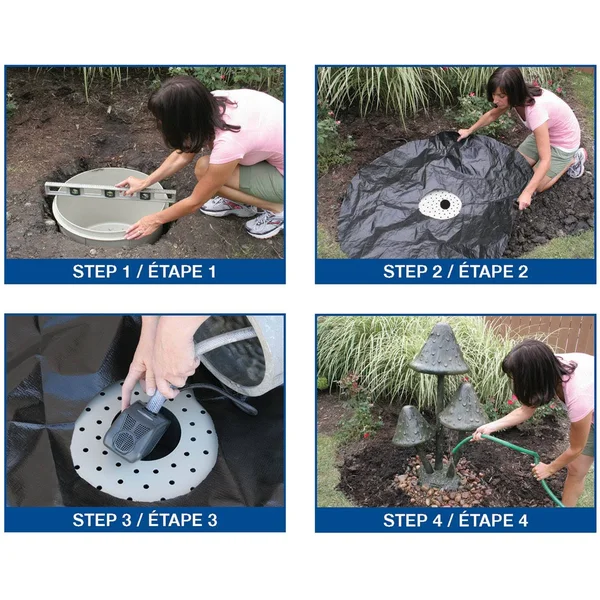 STEP 1 / ÉTAPE 1

STEP 2 / ÉTAPE 2

STEP 3 / ÉTAPE 3

STEP 4 / ÉTAPE 4