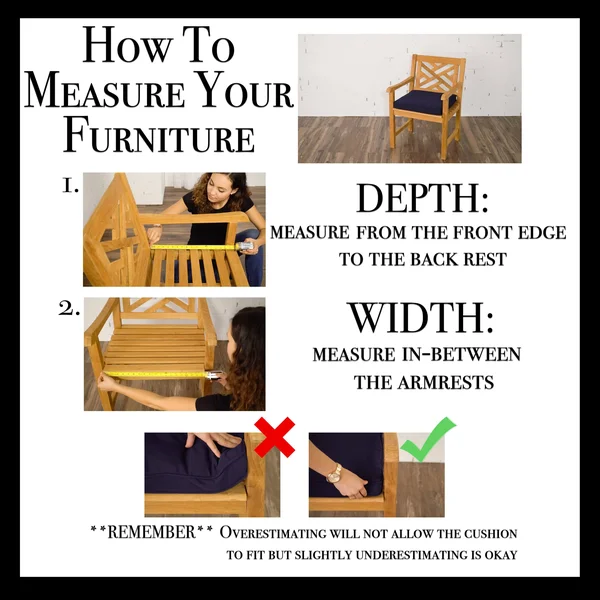 How To Measure Your Furniture

1.

DEPTH:

MEASURE FROM THE FRONT EDGE TO THE BACK REST

2.

WIDTH:

MEASURE IN-BETWEEN THE ARMRESTS

**REMEMBER** Overestimating will not allow the cushion to fit but slightly underestimating is okay